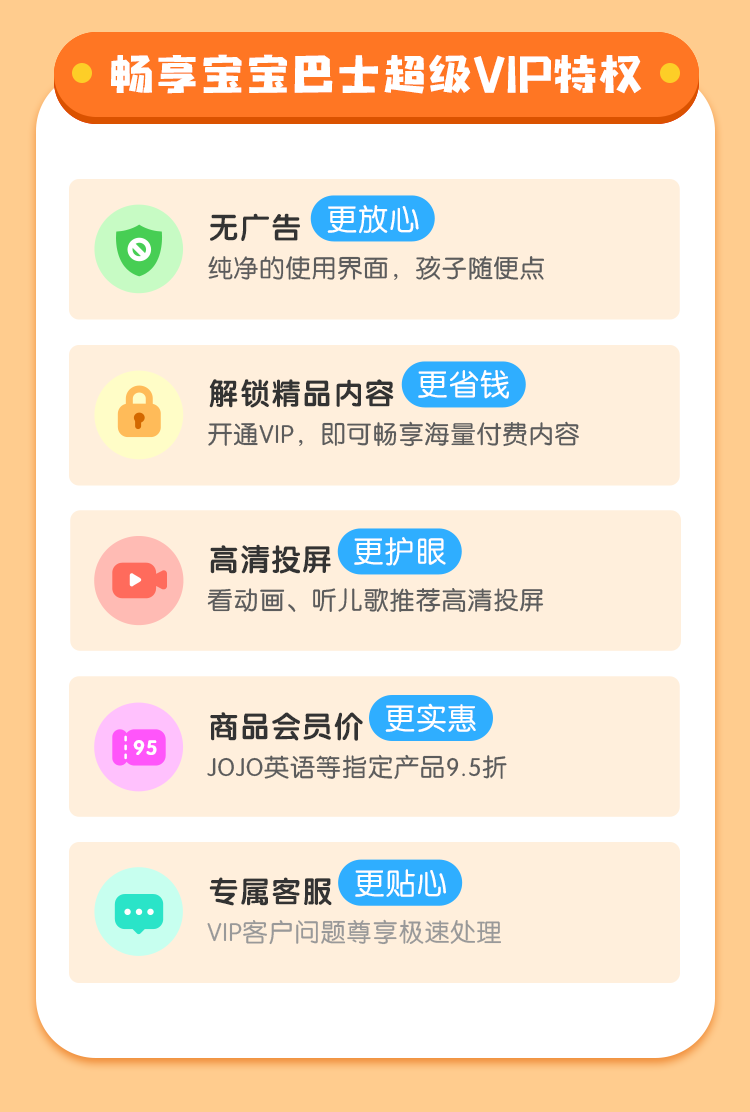 畅享宝宝巴士超级VIP特权

无广告 更放心
纯净的使用界面，孩子随便点

解锁精品内容 更省钱
开通VIP，即可畅享海量付费内容

高清投屏 更护眼
看动画、听儿歌推荐高清投屏

95

商品会员价 更实惠
JOJO英语等指定产品9.5折

专属客服 更贴心
VIP客户问题尊享极速处理